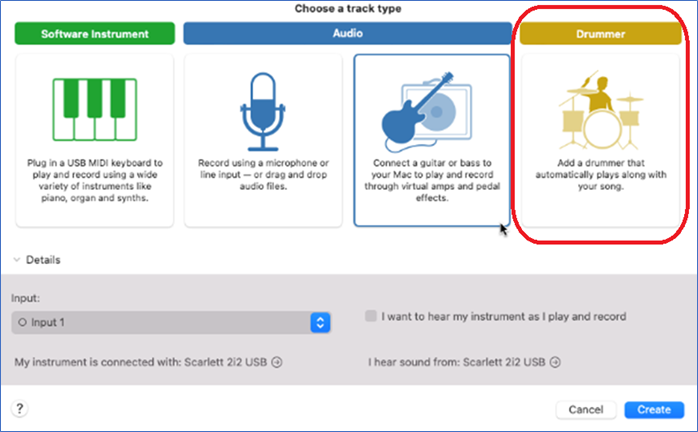 Choose a track type

Software Instrument

Audio

Drummer

Plug in a USB MIDI keyboard to play and record using a wide variety of instruments like piano, organ and synths.

Record using a microphone or line input — or drag and drop audio files.

Connect a guitar or bass to your Mac to play and record through virtual amps and pedal effects.

Add a drummer that automatically plays along with your song.

Details

Input:

Input 1

I want to hear my instrument as I play and record

My instrument is connected with: Scarlett 2i2 USB

I hear sound from: Scarlett 2i2 USB

?

Cancel

Create